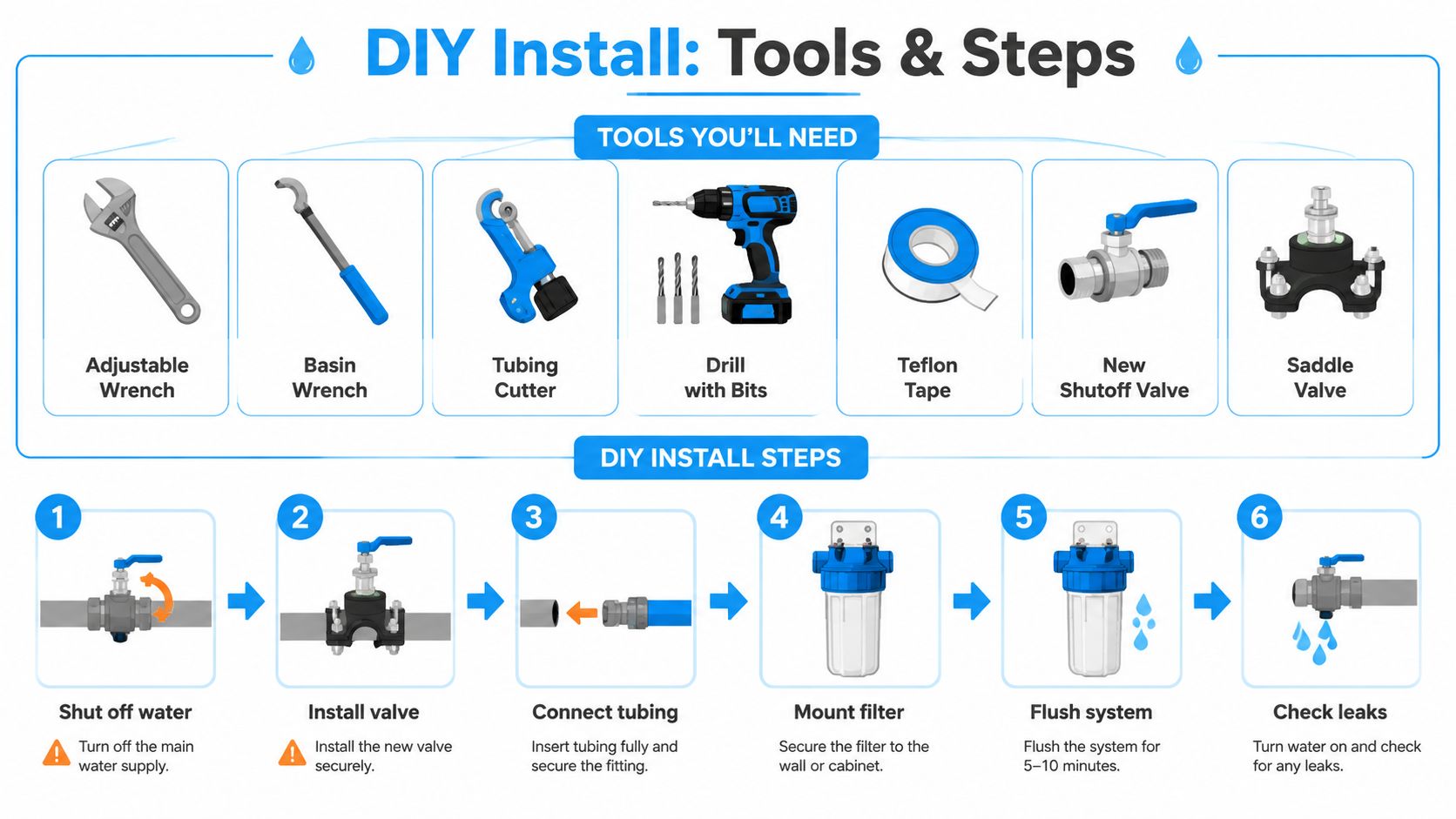 DIY Install: Tools & Steps

TOOLS YOU'LL NEED

Adjustable Wrench

Basin Wrench

Tubing Cutter

Drill with Bits

Teflon Tape

New Shutoff Valve

Saddle Valve

DIY INSTALL STEPS

1
Shut off water
Turn off the main water supply.

2
Install valve
Install the new valve securely.

3
Connect tubing
Insert tubing fully and secure the fitting.

4
Mount filter
Secure the filter to the wall or cabinet.

5
Flush system
Flush the system for 5–10 minutes.

6
Check leaks
Turn water on and check for any leaks.