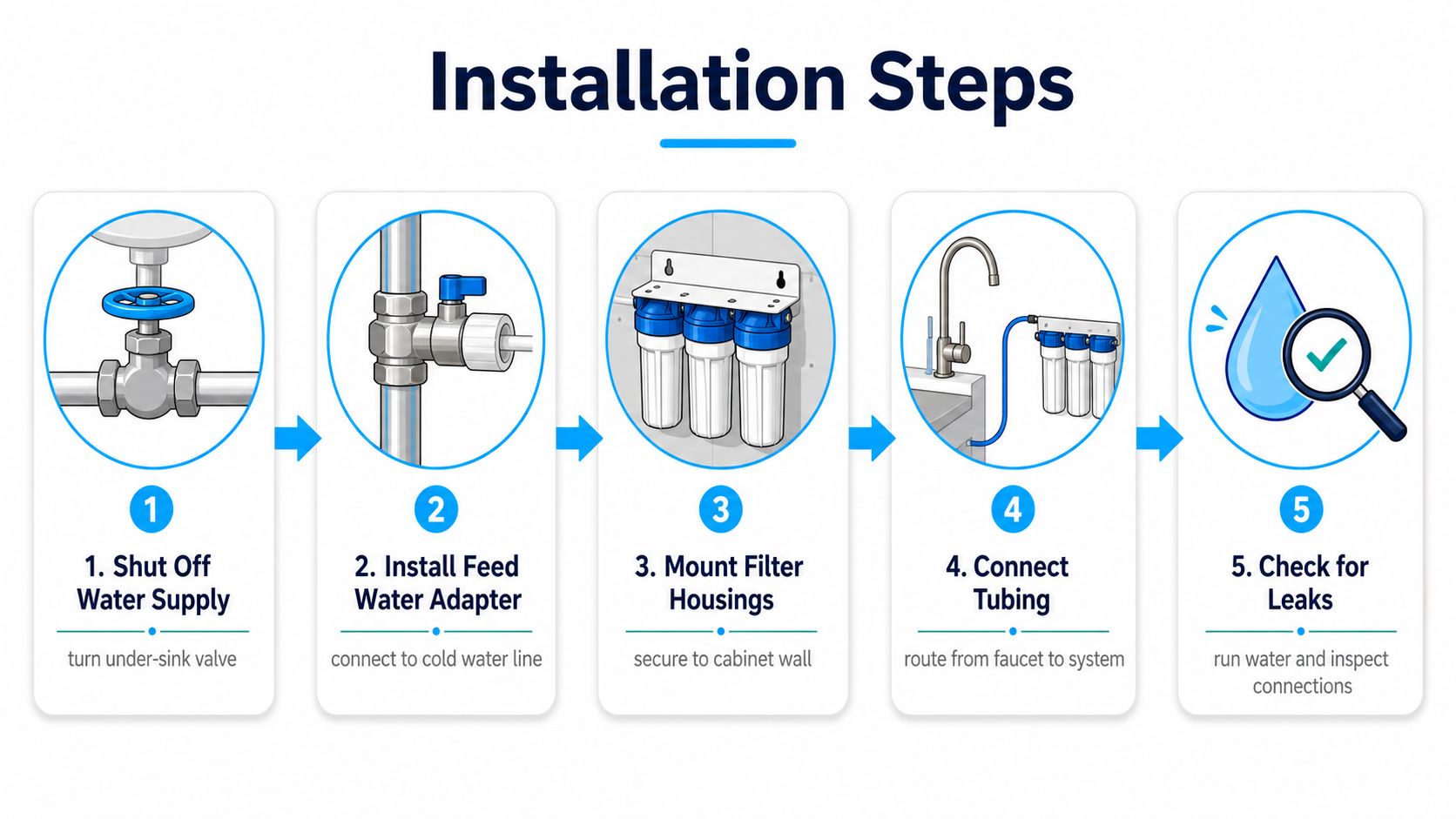 Installation Steps

1

1. Shut Off Water Supply

turn under-sink valve

2

2. Install Feed Water Adapter

connect to cold water line

3

3. Mount Filter Housings

secure to cabinet wall

4

4. Connect Tubing

route from faucet to system

5

5. Check for Leaks

run water and inspect connections