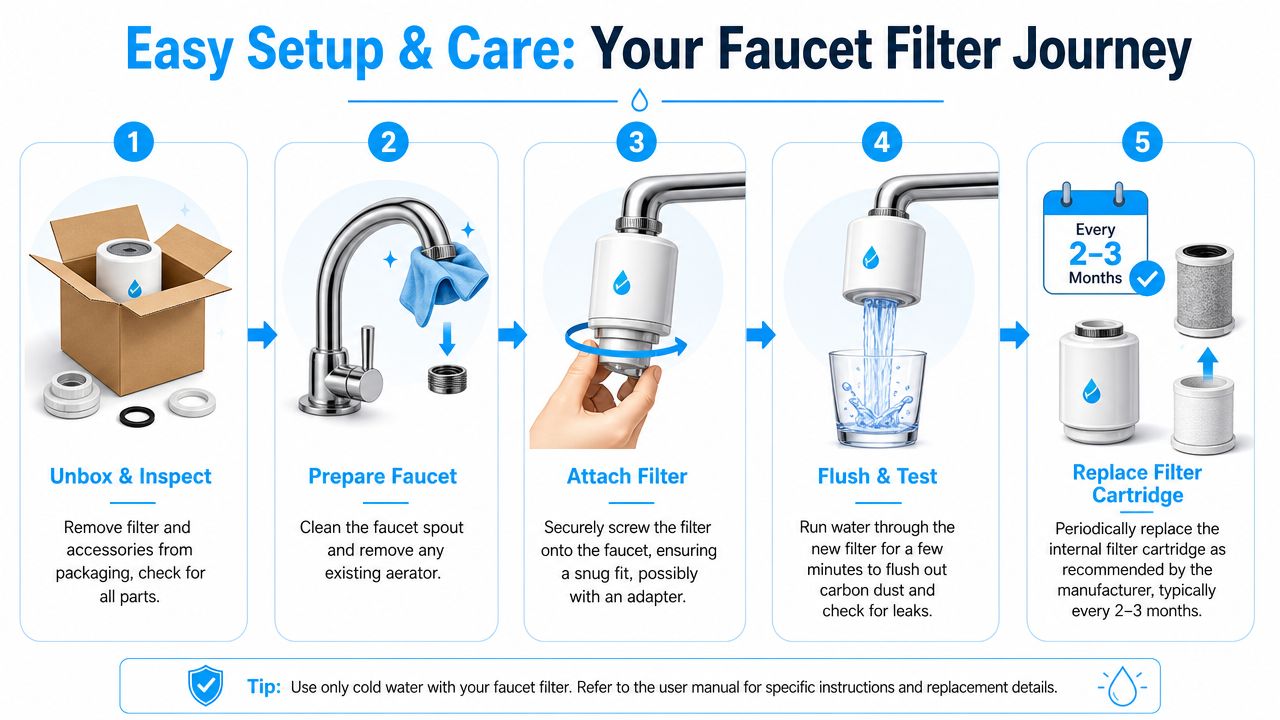 Easy Setup & Care: Your Faucet Filter Journey

1

Unbox & Inspect

Remove filter and accessories from packaging, check for all parts.

2

Prepare Faucet

Clean the faucet spout and remove any existing aerator.

3

Attach Filter

Securely screw the filter onto the faucet, ensuring a snug fit, possibly with an adapter.

4

Flush & Test

Run water through the new filter for a few minutes to flush out carbon dust and check for leaks.

5

Every 2–3 Months

Replace Filter Cartridge

Periodically replace the internal filter cartridge as recommended by the manufacturer, typically every 2–3 months.

Tip: Use only cold water with your faucet filter. Refer to the user manual for specific instructions and replacement details.