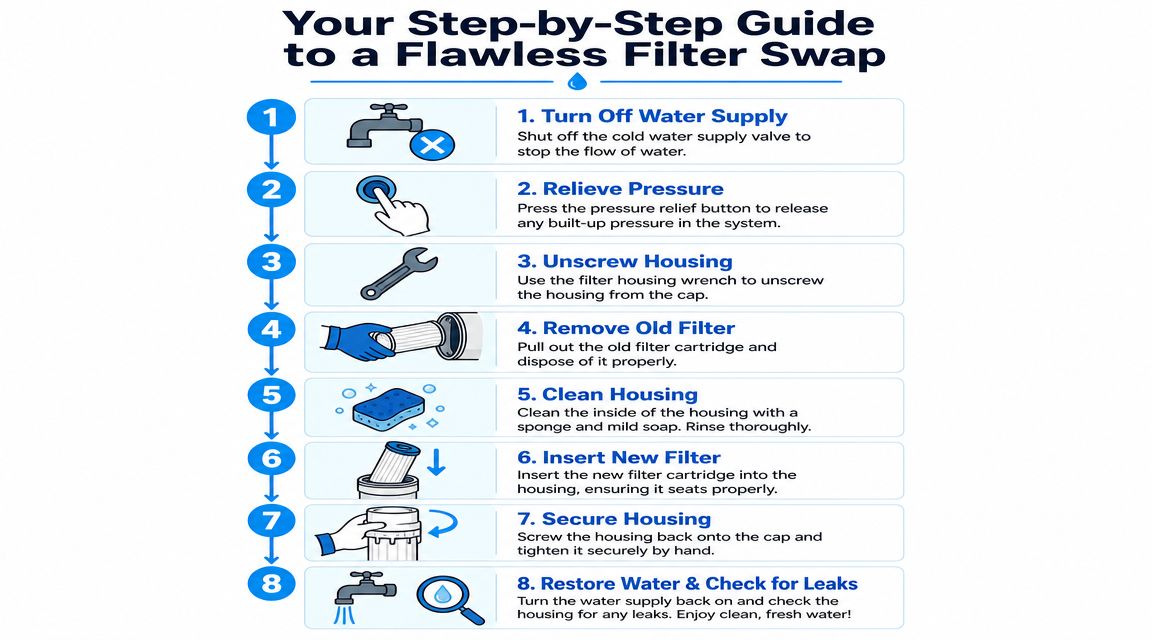 Your Step-by-Step Guide to a Flawless Filter Swap

1

1. Turn Off Water Supply
Shut off the cold water supply valve to stop the flow of water.

2

2. Relieve Pressure
Press the pressure relief button to release any built-up pressure in the system.

3

3. Unscrew Housing
Use the filter housing wrench to unscrew the housing from the cap.

4

4. Remove Old Filter
Pull out the old filter cartridge and dispose of it properly.

5

5. Clean Housing
Clean the inside of the housing with a sponge and mild soap. Rinse thoroughly.

6

6. Insert New Filter
Insert the new filter cartridge into the housing, ensuring it seats properly.

7

7. Secure Housing
Screw the housing back onto the cap and tighten it securely by hand.

8

8. Restore Water & Check for Leaks
Turn the water supply back on and check the housing for any leaks. Enjoy clean, fresh water!