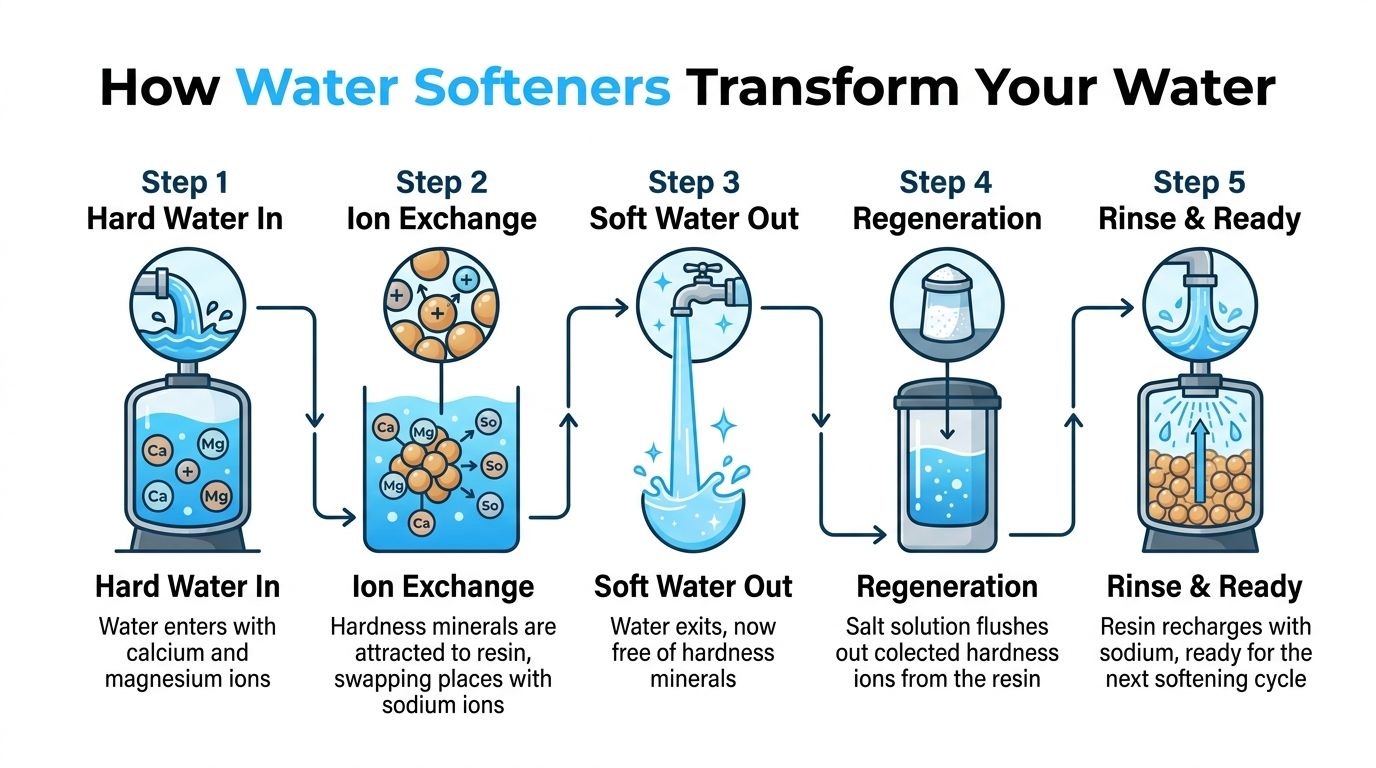 How Water Softeners Transform Your Water

Step 1
Hard Water In

Ca
Mg
+
Ca
Mg

Hard Water In
Water enters with calcium and magnesium ions

Step 2
Ion Exchange

+
+
+
Ca
Mg
So
So
Mg
So
Ca

Ion Exchange
Hardness minerals are attracted to resin, swapping places with sodium ions

Step 3
Soft Water Out

Soft Water Out
Water exits, now free of hardness minerals

Step 4
Regeneration

Regeneration
Salt solution flushes out colected hardness ions from the resin

Step 5
Rinse & Ready

Rinse & Ready
Resin recharges with sodium, ready for the next softening cycle