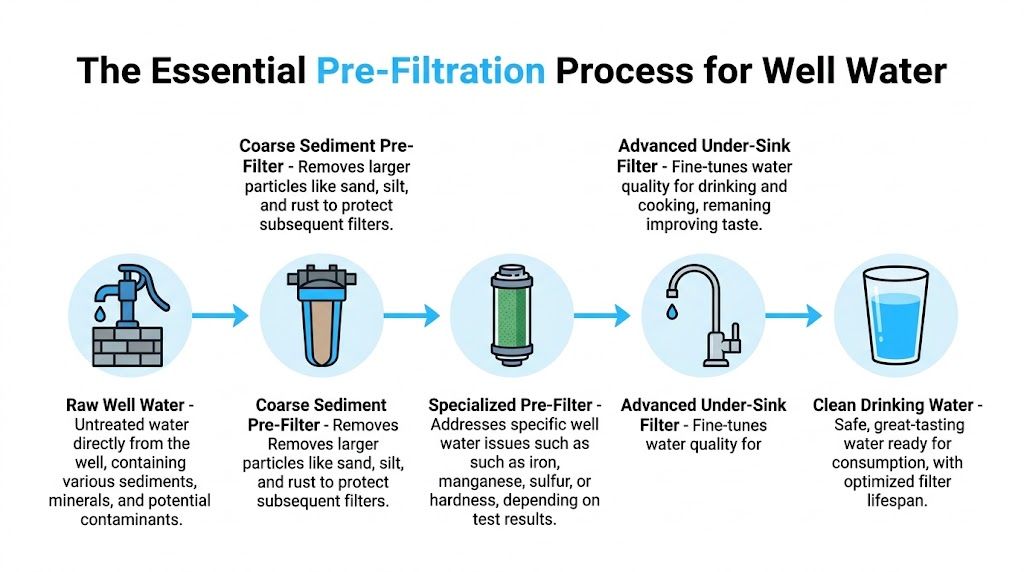 The Essential Pre-Filtration Process for Well Water

Coarse Sediment Pre-Filter - Removes larger particles like sand, silt, and rust to protect subsequent filters.

Advanced Under-Sink Filter - Fine-tunes water quality for drinking and cooking, remaning improving taste.

Raw Well Water - Untreated water directly from the well, containing various sediments, minerals, and potential contaminants.

Coarse Sediment Pre-Filter - Removes Removes larger particles like sand, silt, and rust to protect subsequent filters.

Specialized Pre-Filter - Addresses specific well water issues such as such as iron, manganese, sulfur, or hardness, depending on test results.

Advanced Under-Sink Filter - Fine-tunes water quality for

Clean Drinking Water - Safe, great-tasting water ready for consumption, with optimized filter lifespan.