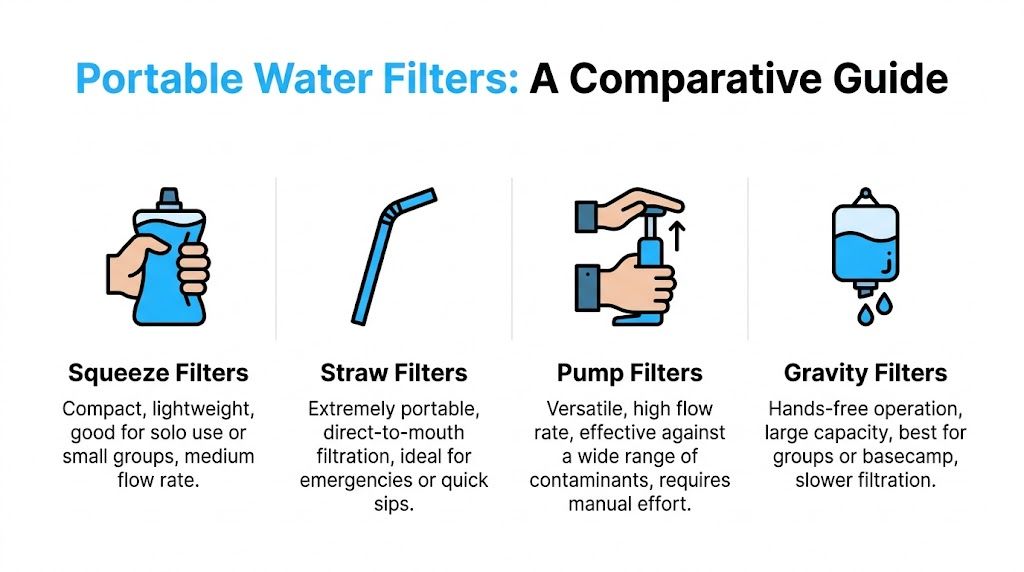 Portable Water Filters: A Comparative Guide

Squeeze Filters

Compact, lightweight, good for solo use or small groups, medium flow rate.

Straw Filters

Extremely portable, direct-to-mouth filtration, ideal for emergencies or quick sips.

Pump Filters

Versatile, high flow rate, effective against a wide range of contaminants, requires manual effort.

Gravity Filters

Hands-free operation, large capacity, best for groups or basecamp, slower filtration.