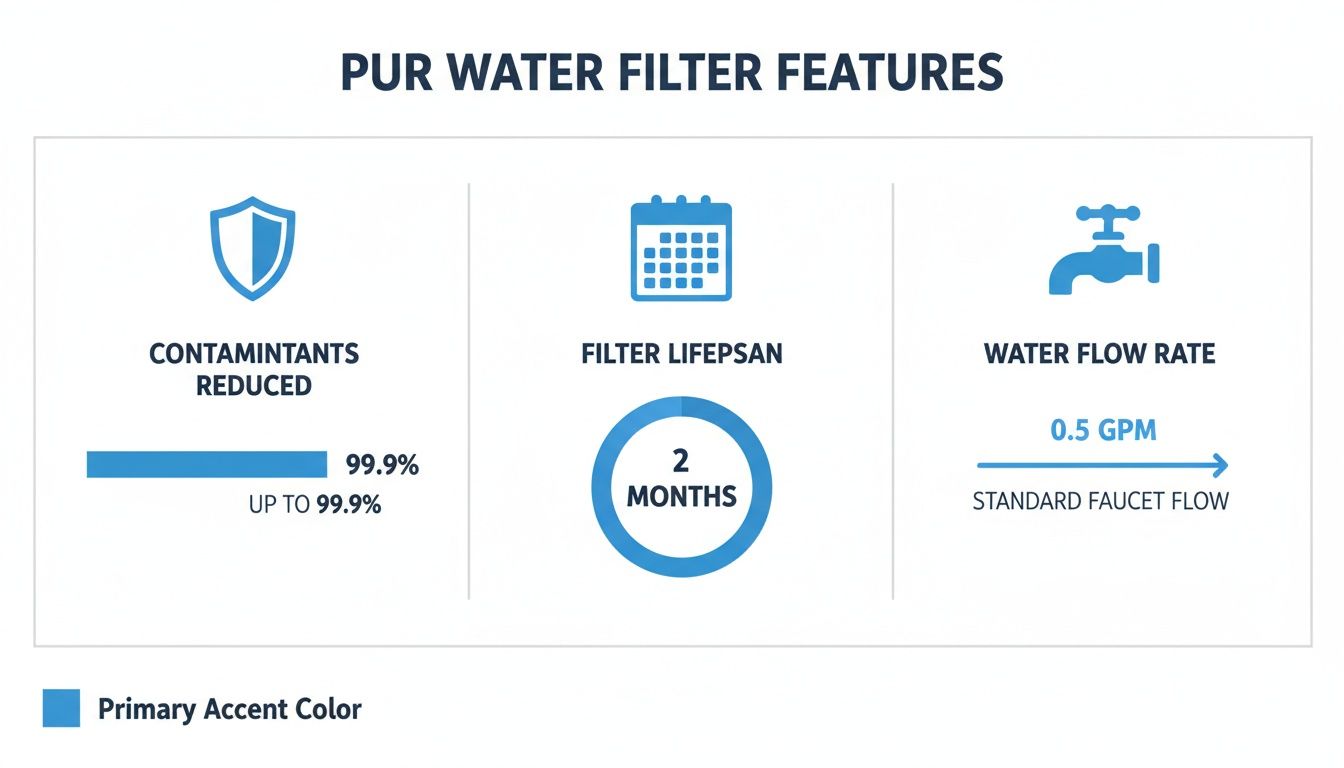 PUR WATER FILTER FEATURES

CONTAMINTANTS REDUCED

99.9%

UP TO 99.9%

FILTER LIFEPSAN

2 MONTHS

WATER FLOW RATE

0.5 GPM

STANDARD FAUCET FLOW

Primary Accent Color