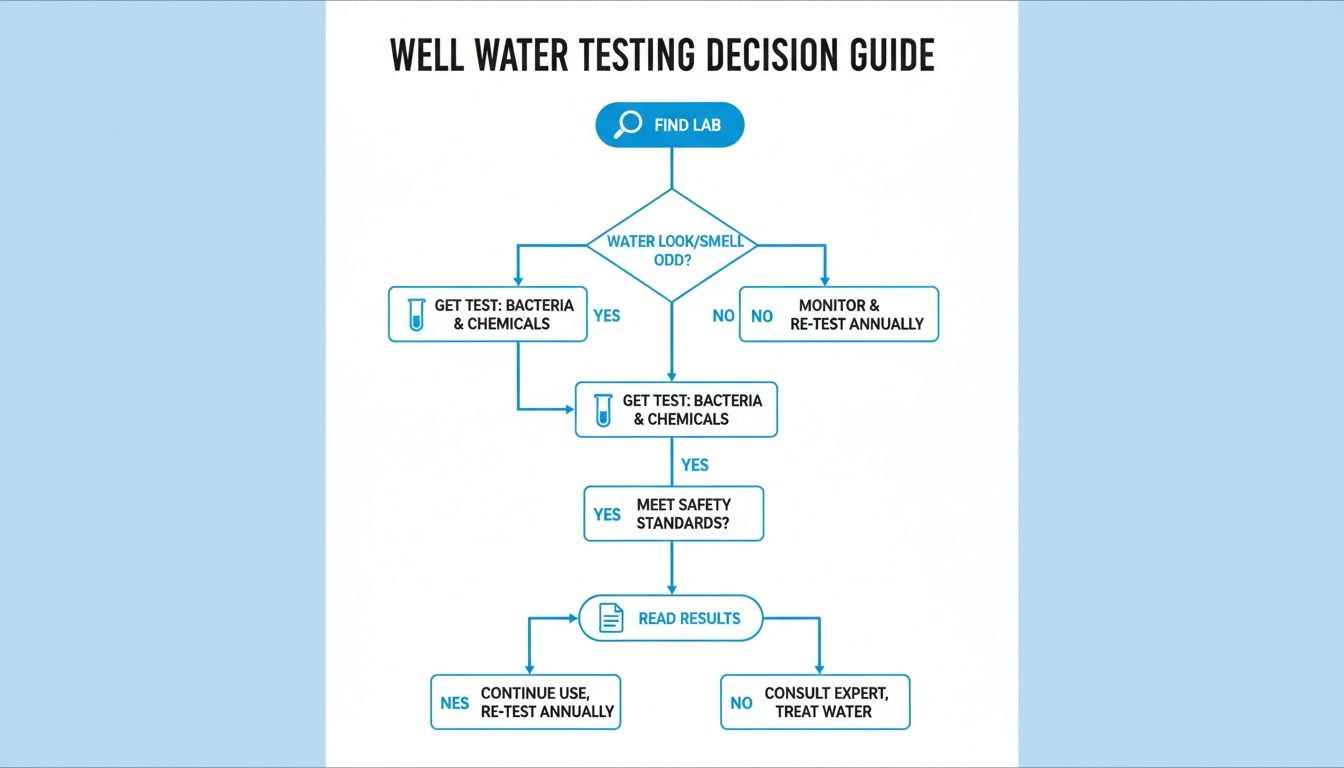 WELL WATER TESTING DECISION GUIDE

FIND LAB

WATER LOOK/SMELL ODD?

GET TEST: BACTERIA & CHEMICALS

YES

NO

NO

MONITOR & RE-TEST ANNUALLY

GET TEST: BACTERIA & CHEMICALS

YES

YES

MEET SAFETY STANDARDS?

READ RESULTS

NES

CONTINUE USE, RE-TEST ANNUALLY

NO

CONSULT EXPERT, TREAT WATER